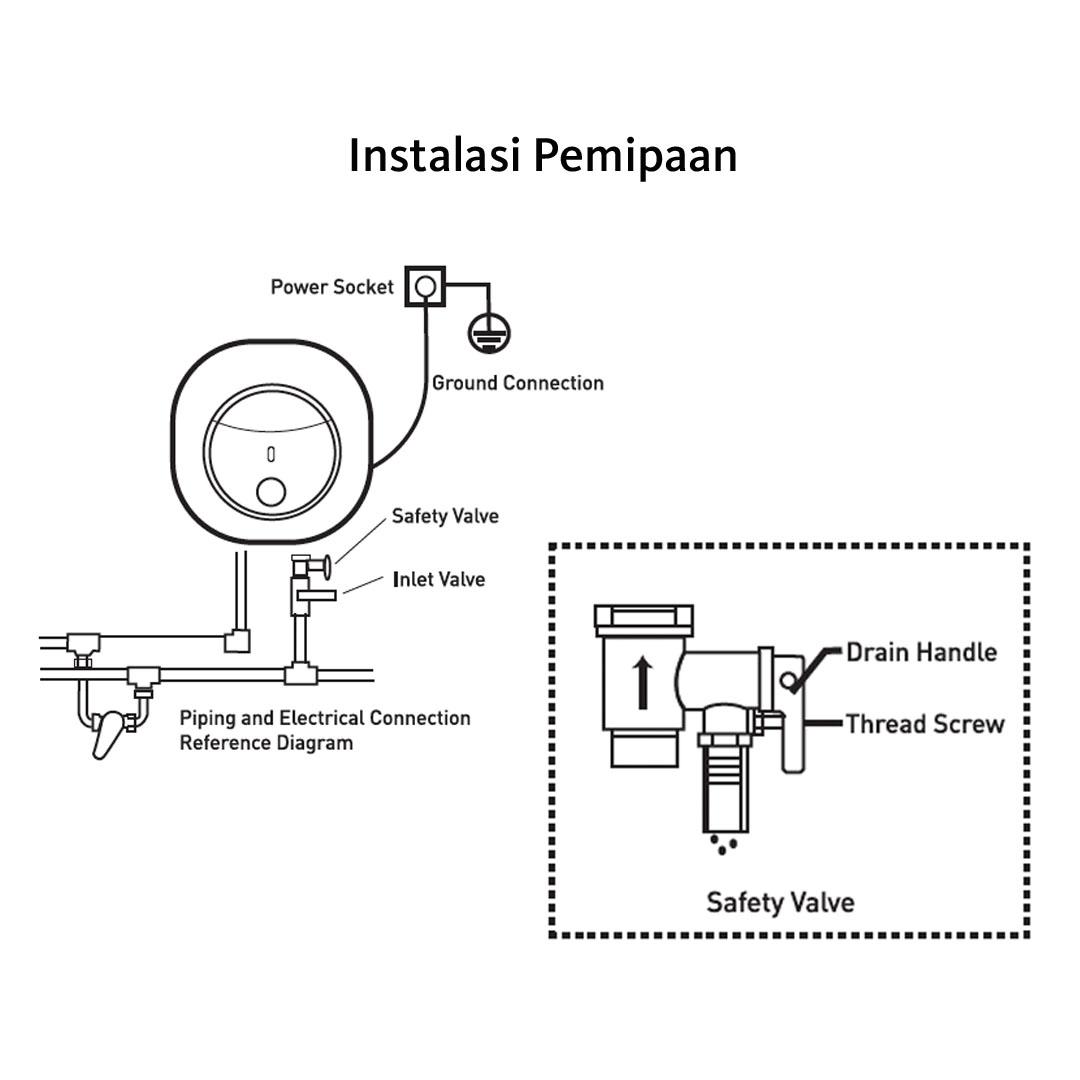 Instalasi Pemipaan

Power Socket

Ground Connection

Safety Valve

Inlet Valve

Piping and Electrical Connection Reference Diagram

Drain Handle

Thread Screw

Safety Valve