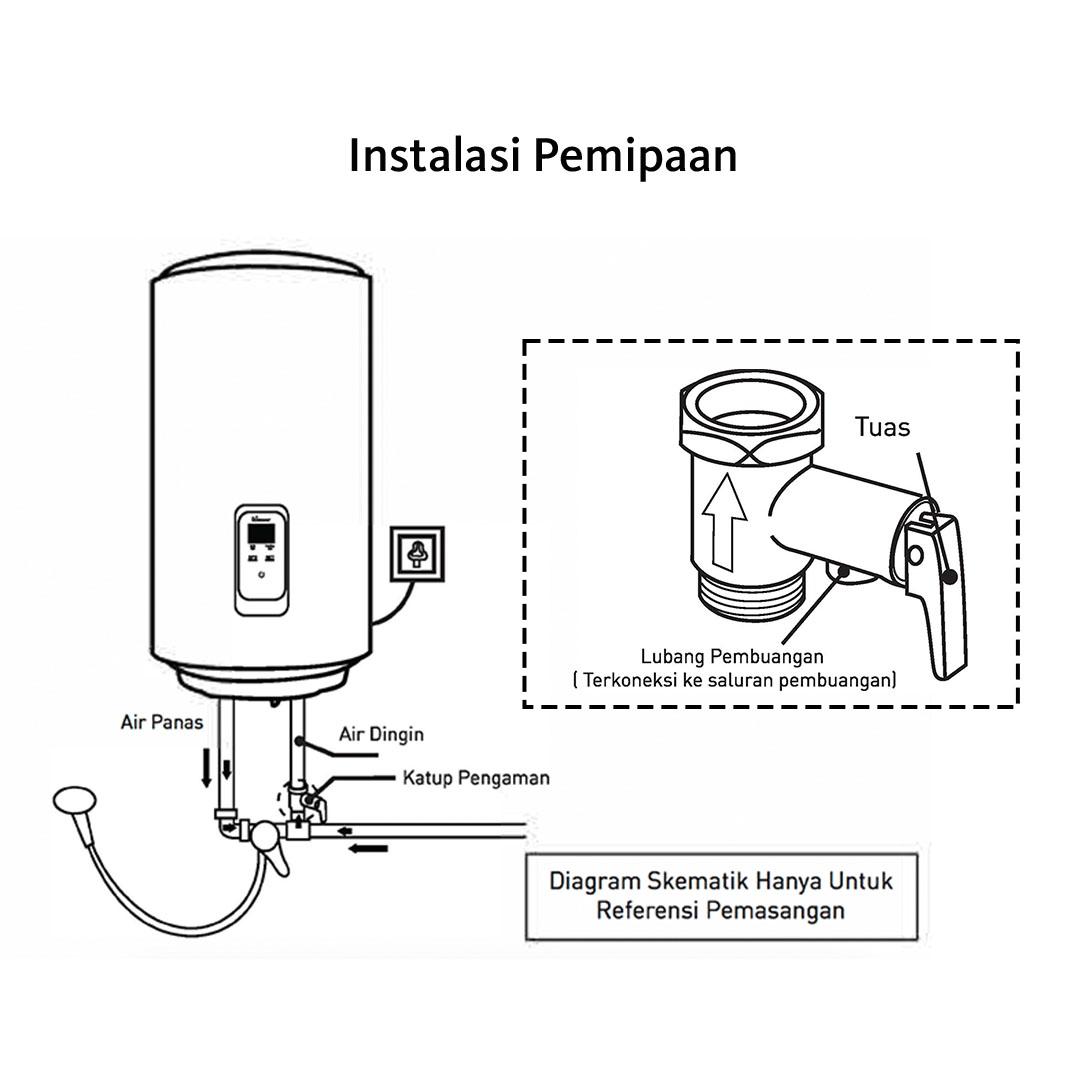 Instalasi Pemipaan

Tuas

Lubang Pembuangan
( Terkoneksi ke saluran pembuangan)

Air Panas

Air Dingin

Katup Pengaman

Diagram Skematik Hanya Untuk Referensi Pemasangan